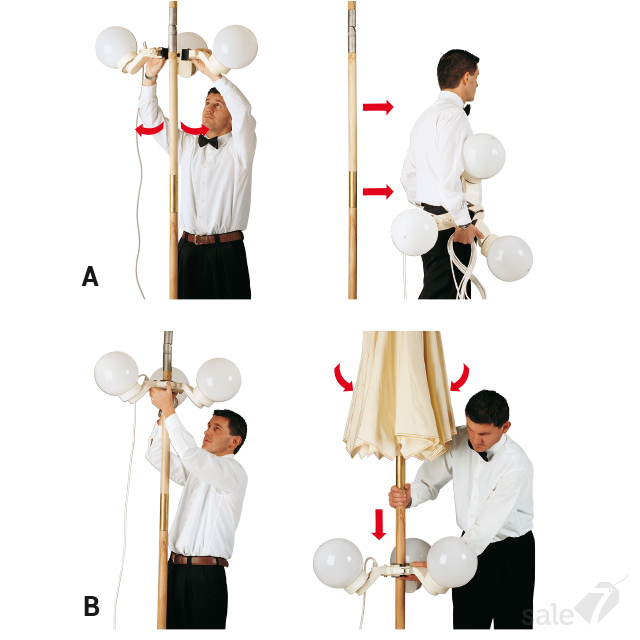 A

B

sale